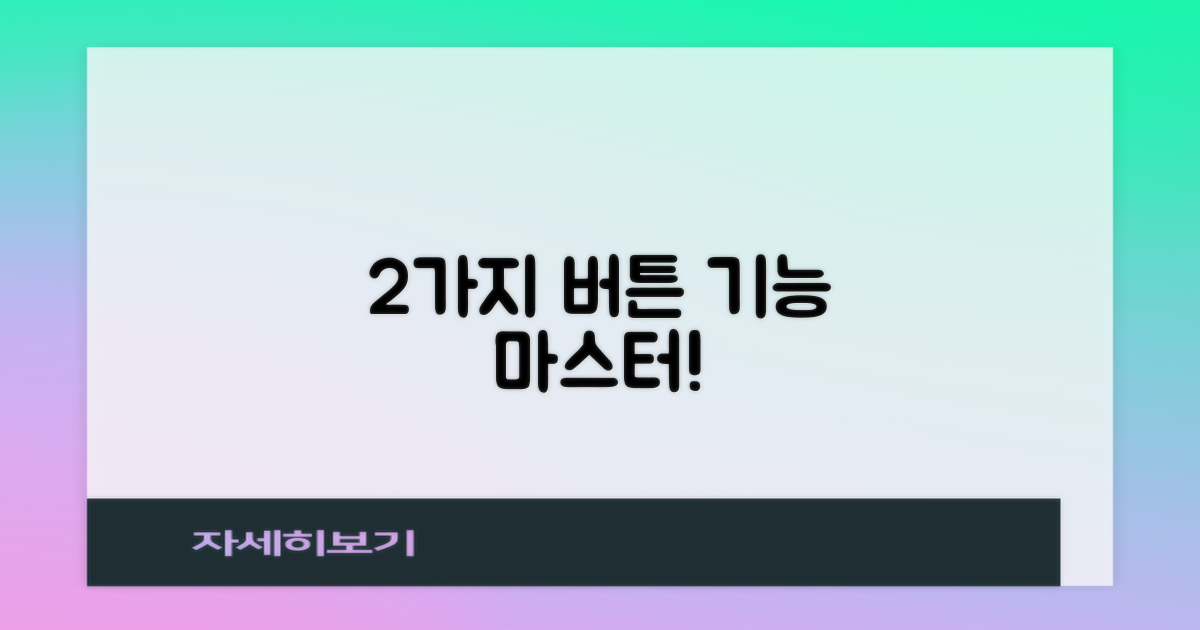 2가지 버튼 기능 마스터!

자세히보기